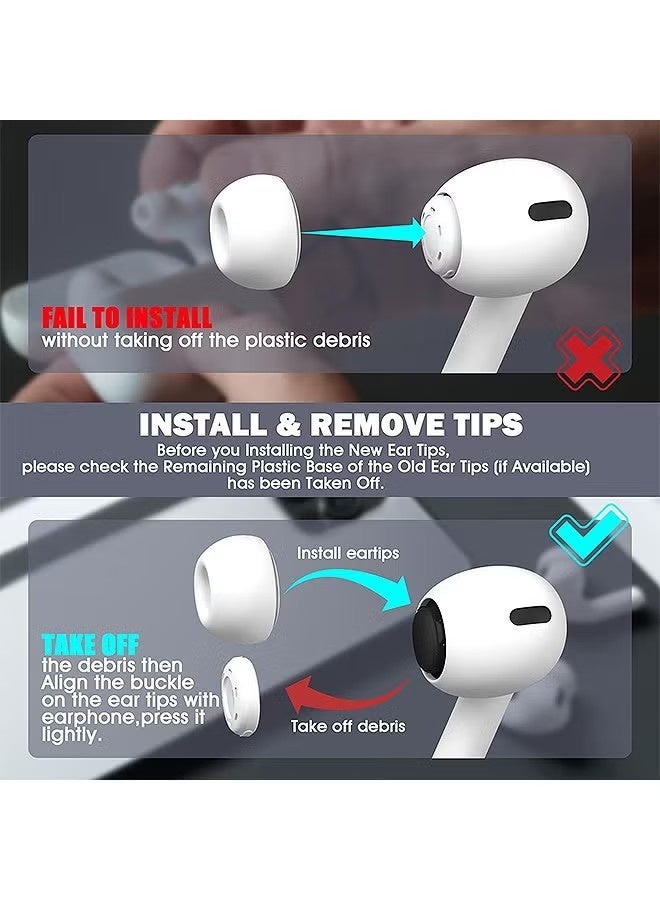 FAIL TO INSTALL
without taking off the plastic debris

INSTALL & REMOVE TIPS
Before you Installing the New Ear Tips, please check the Remaining Plastic Base of the Old Ear Tips (if Available) has been Taken Off.

Install eartips

TAKE OFF
the debris then Align the buckle on the ear tips with earphone,press it lightly.

Take off debris